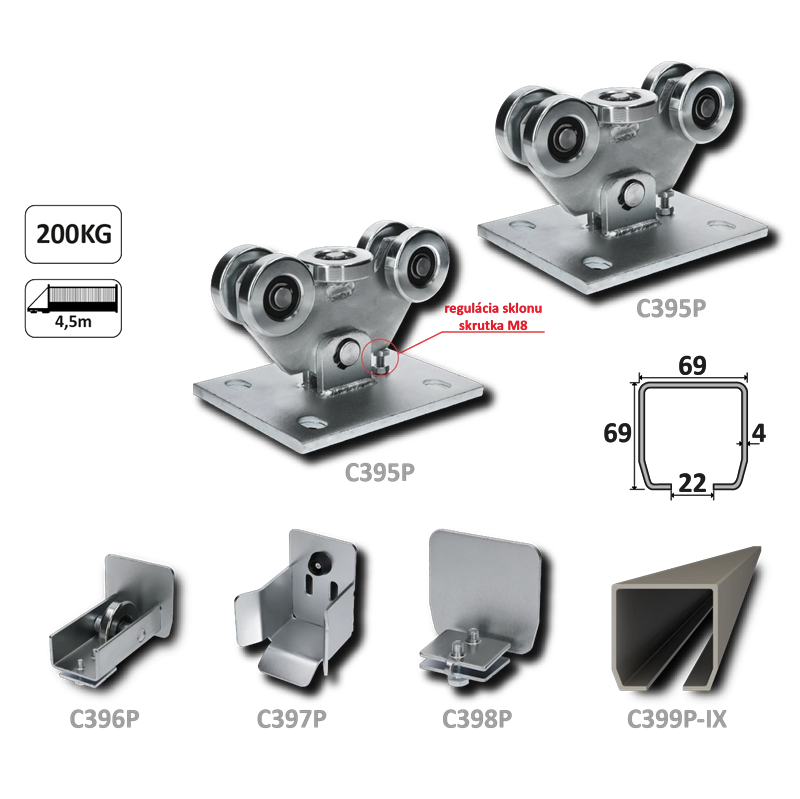 200KG

4,5m

regulácia sklonu skrutka M8

C395P

C395P

69

69

4

22

C396P

C397P

C398P

C399P-IX