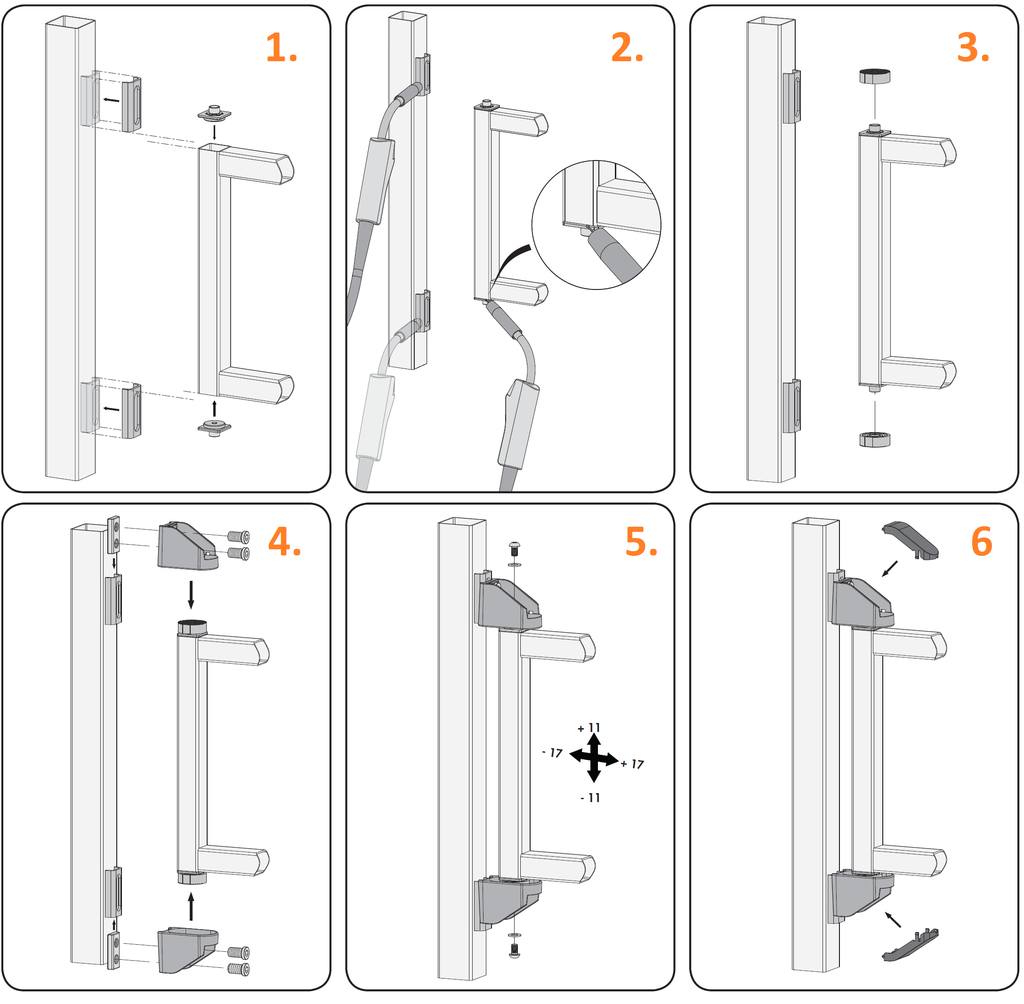 1.

2.

3.

4.

5.

+ 11
- 17
+ 17
- 11

6