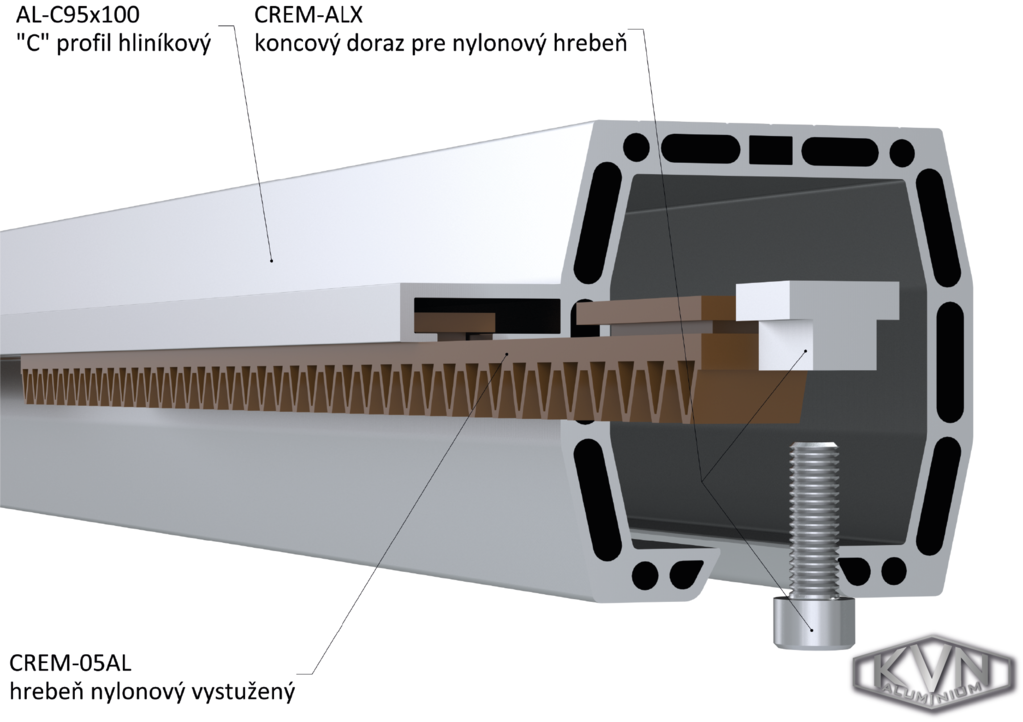 AL-C95x100
"C" profil hliníkový

CREM-ALX
koncový doraz pre nylonový hrebeň

CREM-05AL
hrebeň nylonový vystužený

KVN
ALUMINIUM