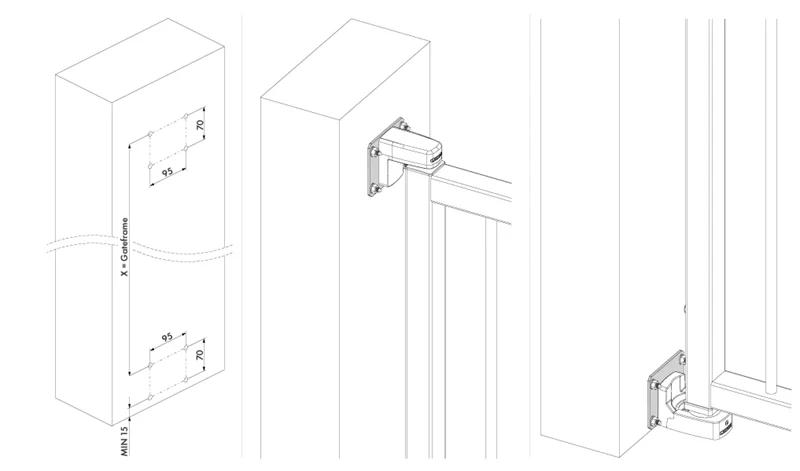 70
95
X = Gateframe
95
70
MIN 15