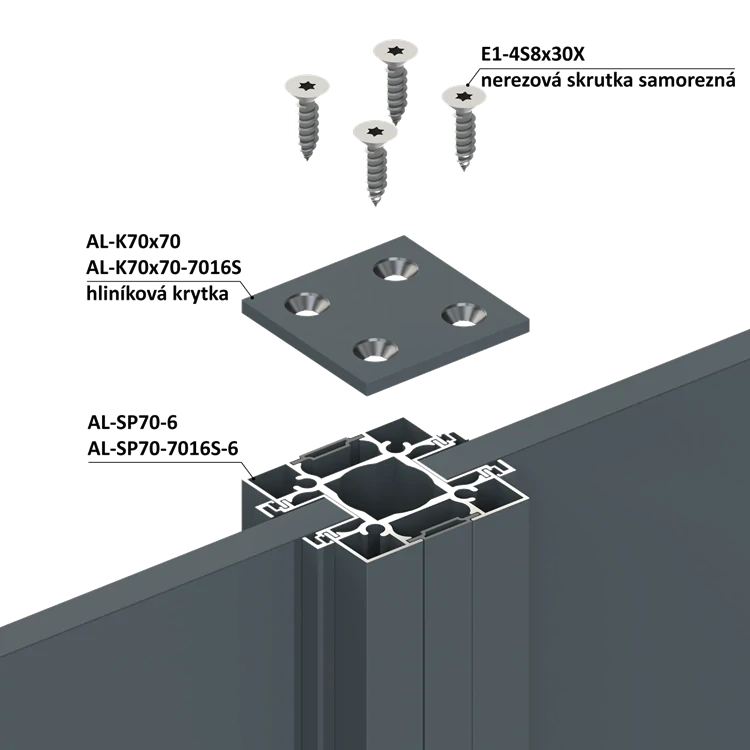 E1-4S8x30X
nerezová skrutka samorezná

AL-K70x70
AL-K70x70-7016S
hliníková krytka

AL-SP70-6
AL-SP70-7016S-6