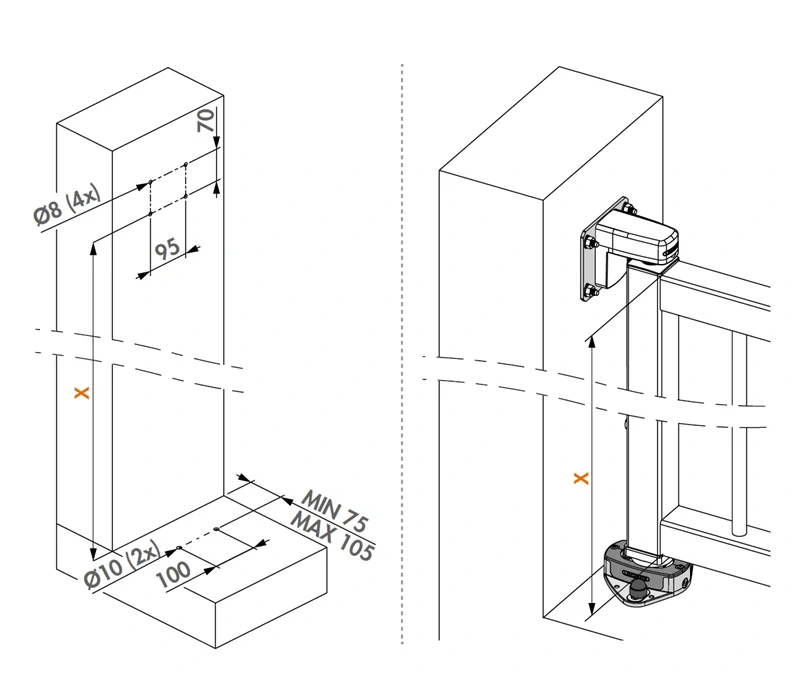 70
Ø8 (4x)
95
X
MIN 75
MAX 105
Ø10 (2x)
100
X