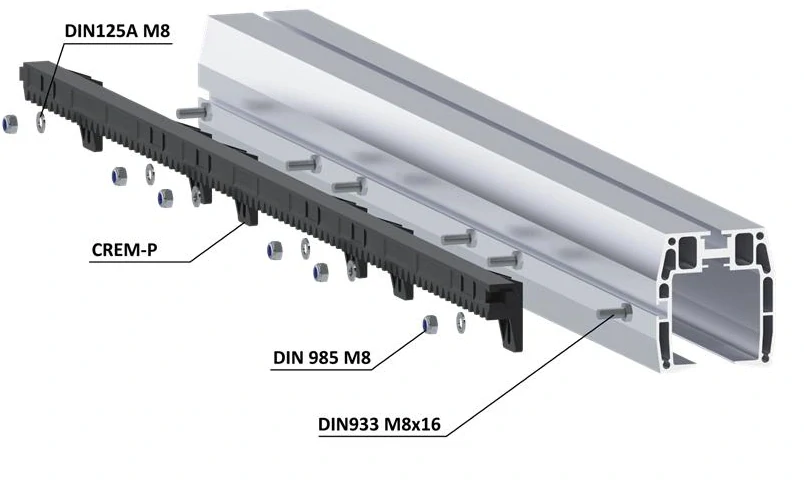 DIN125A M8

CREM-P

DIN 985 M8

DIN933 M8x16