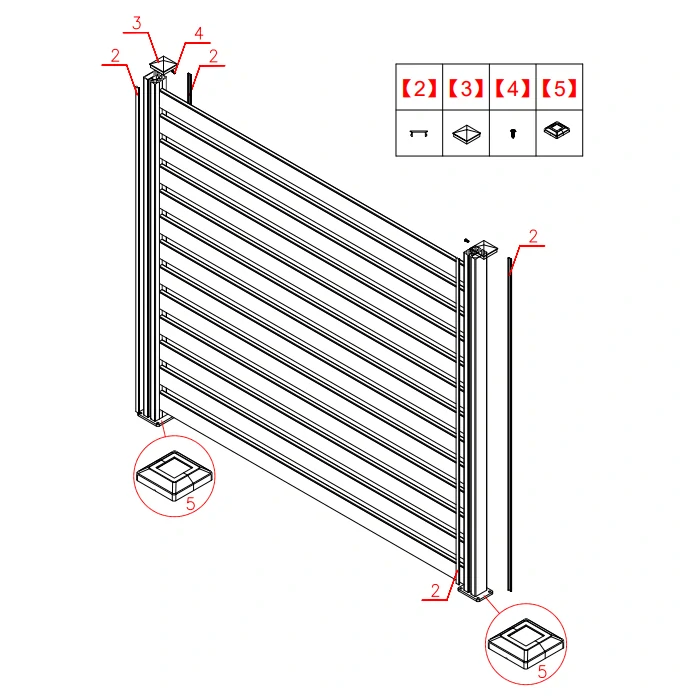 3
4
2
2

| 【2】 | 【3】 | 【4】 | 【5】 |
|---|---|---|---|
| | | | |

2
5
2
5