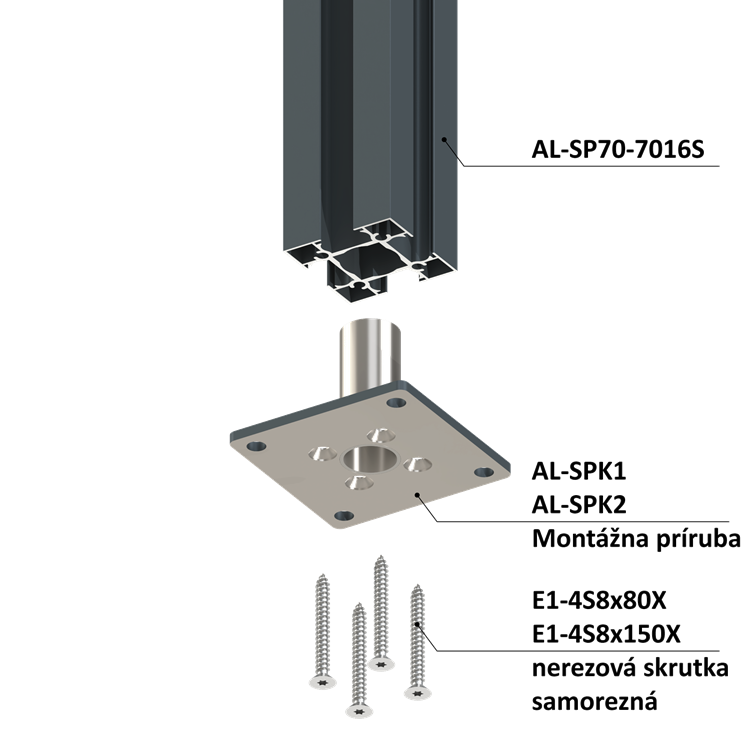 AL-SP70-7016S

AL-SPK1
AL-SPK2
Montážna príruba

E1-4S8x80X
E1-4S8x150X
nerezová skrutka
samorezná