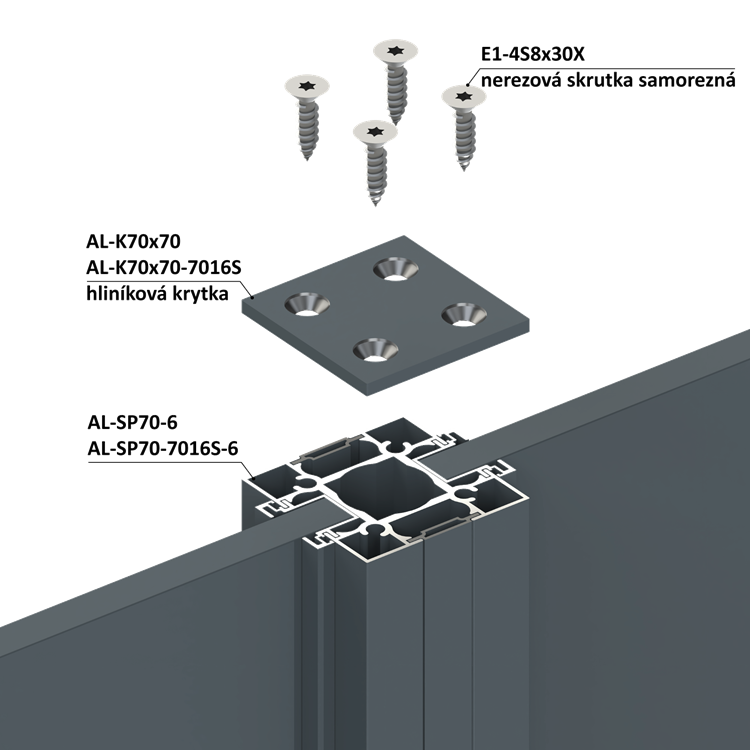 E1-4S8x30X
nerezová skrutka samorezná

AL-K70x70
AL-K70x70-7016S
hliníková krytka

AL-SP70-6
AL-SP70-7016S-6