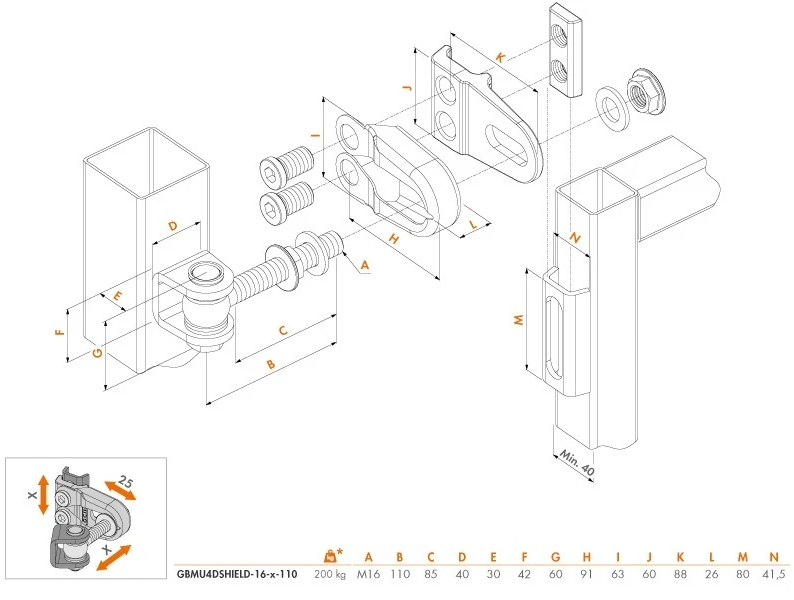 K
J
I
L
H
A
D
E
F
G
C
B
N
M
Min. 40
X
25
X

|  | * | A | B | C | D | E | F | G | H | I | J | K | L | M | N |
|---|---|---|---|---|---|---|---|---|---|---|---|---|---|---|---|
| GBMU4DSHIELD-16-x-110 | 200 kg | M16 | 110 | 85 | 40 | 30 | 42 | 60 | 91 | 63 | 60 | 88 | 26 | 80 | 41,5 |