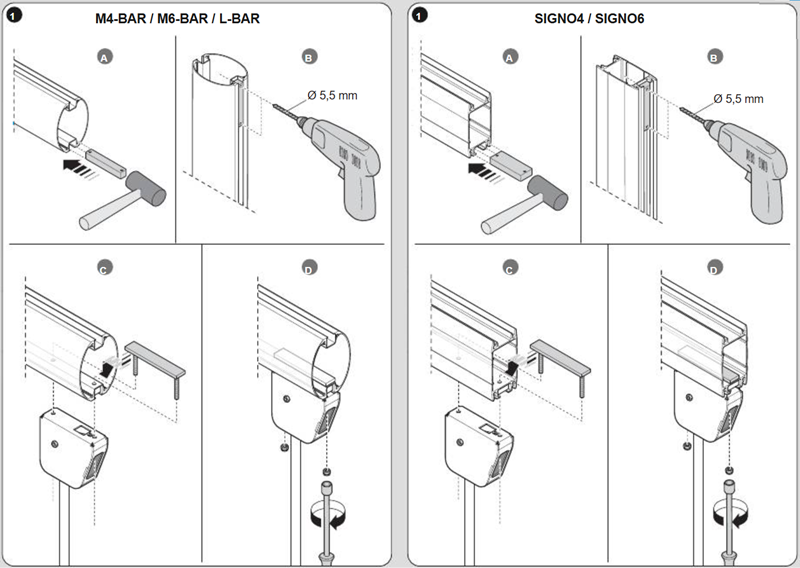 1 M4-BAR / M6-BAR / L-BAR

A

B

Ø 5,5 mm

C

D

1 SIGNO4 / SIGNO6

A

B

Ø 5,5 mm

C

D