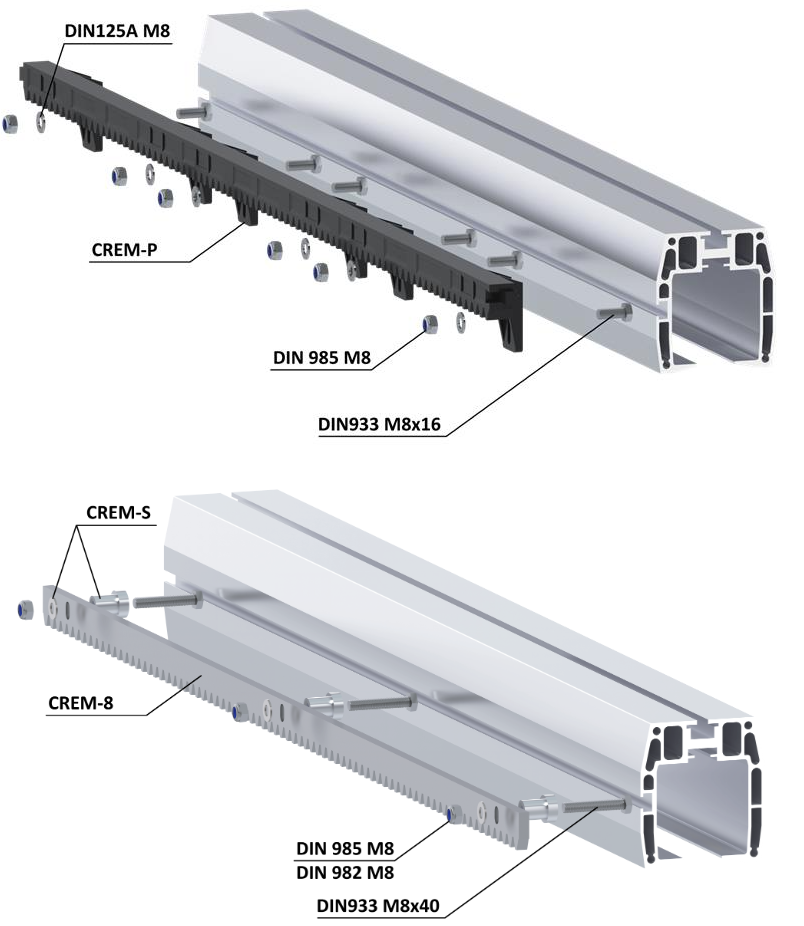 DIN125A M8

CREM-P

DIN 985 M8

DIN933 M8x16

CREM-S

CREM-8

DIN 985 M8
DIN 982 M8

DIN933 M8x40