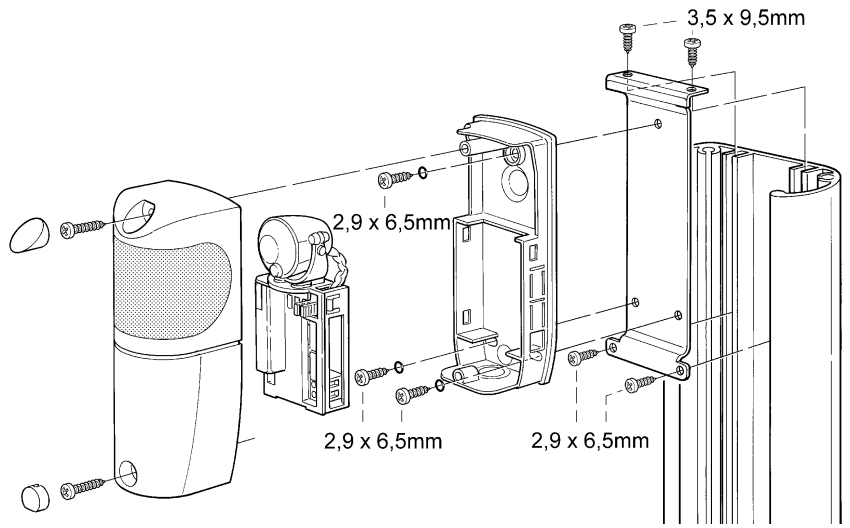 3,5 x 9,5mm

2,9 x 6,5mm

2,9 x 6,5mm

2,9 x 6,5mm