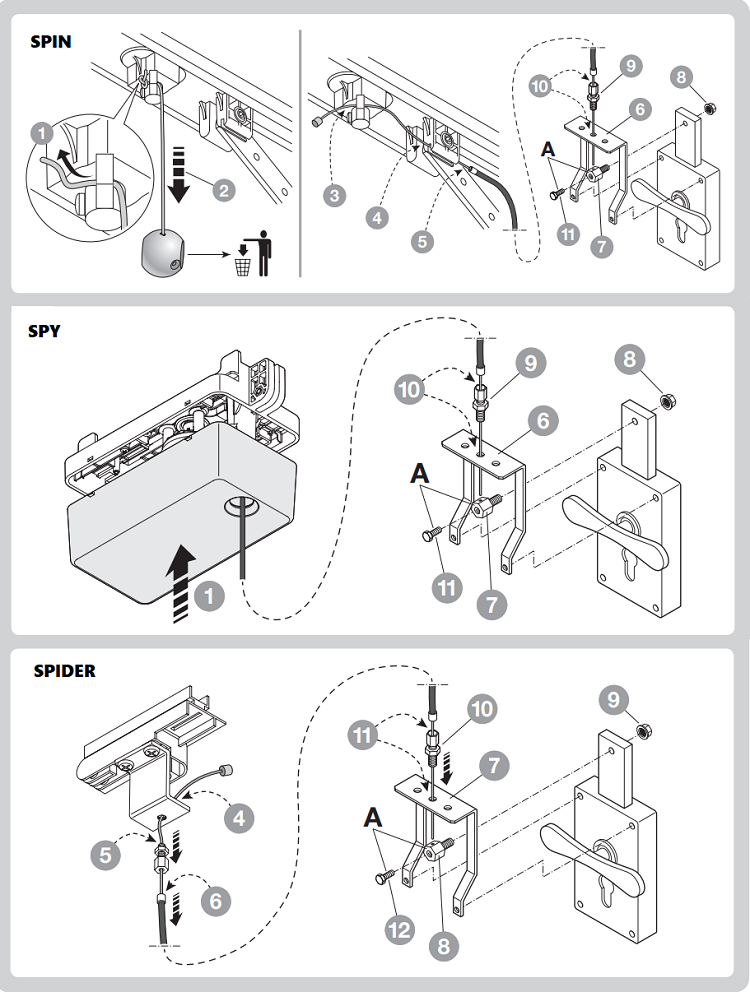 SPIN

1
2
3
4
5
10
9
6
8
A
11
7

SPY

1
10
9
6
8
A
11
7

SPIDER

4
5
6
11
10
7
9
A
12
8