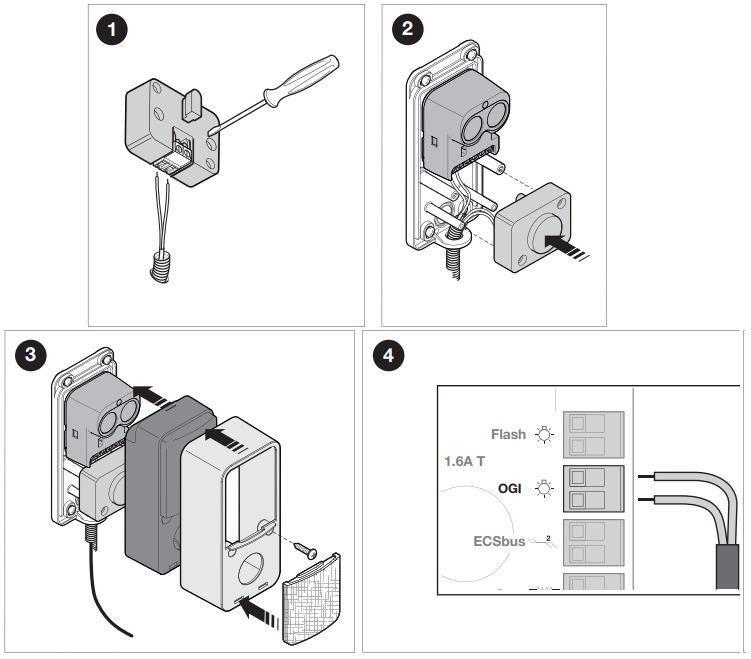 1

2

3

4

Flash

1.6A T

OGI

ECSbus 2