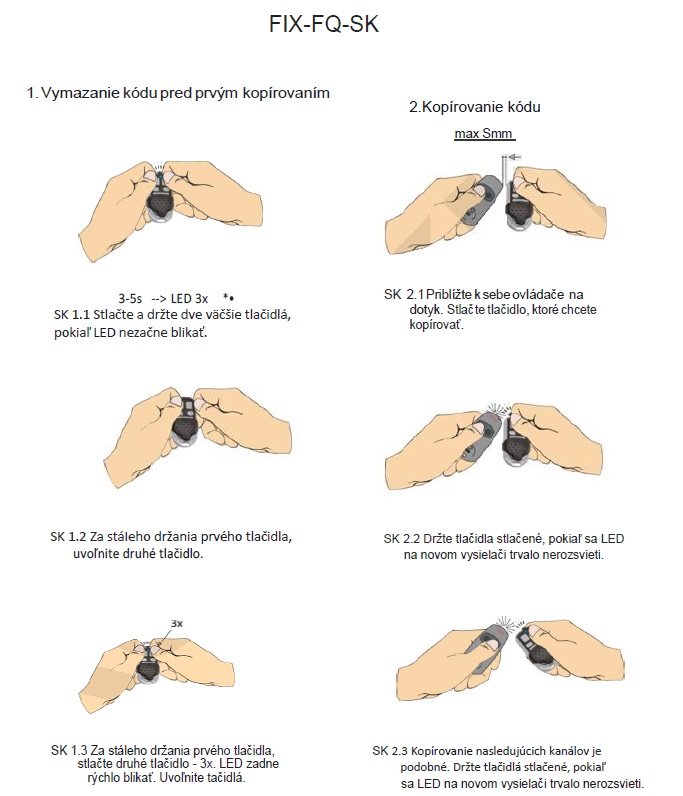 FIX-FQ-SK

1. Vymazanie kódu pred prvým kopírovaním

3-5s --> LED 3x *•

SK 1.1 Stlačte a držte dve väčšie tlačidlá, pokiaľ LED nezačne blikať.

SK 1.2 Za stáleho držania prvého tlačidla, uvoľnite druhé tlačidlo.

3x

SK 1.3 Za stáleho držania prvého tlačidla, stlačte druhé tlačidlo - 3x. LED zadne rýchlo blikať. Uvoľnite tačidlá.

2.Kopírovanie kódu

max Smm

SK 2.1 Priblížte k sebe ovládače na dotyk. Stlačte tlačidlo, ktoré chcete kopírovať.

SK 2.2 Držte tlačidla stlačené, pokiaľ sa LED na novom vysielači trvalo nerozsvieti.

SK 2.3 Kopírovanie nasledujúcich kanálov je podobné. Držte tlačidlá stlačené, pokiaľ sa LED na novom vysielači trvalo nerozsvieti.